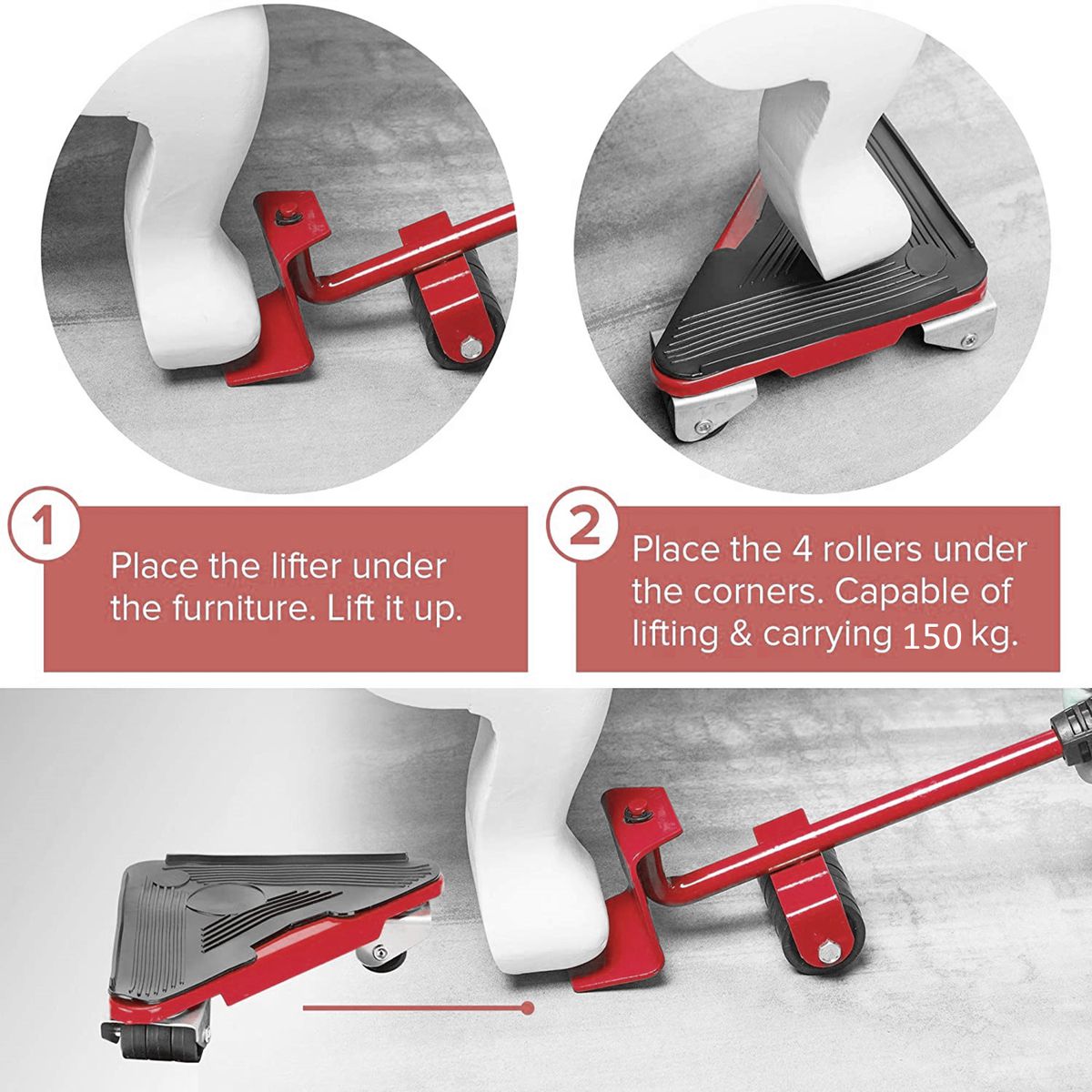 1

Place the lifter under the furniture. Lift it up.

2

Place the 4 rollers under the corners. Capable of lifting & carrying 150 kg.